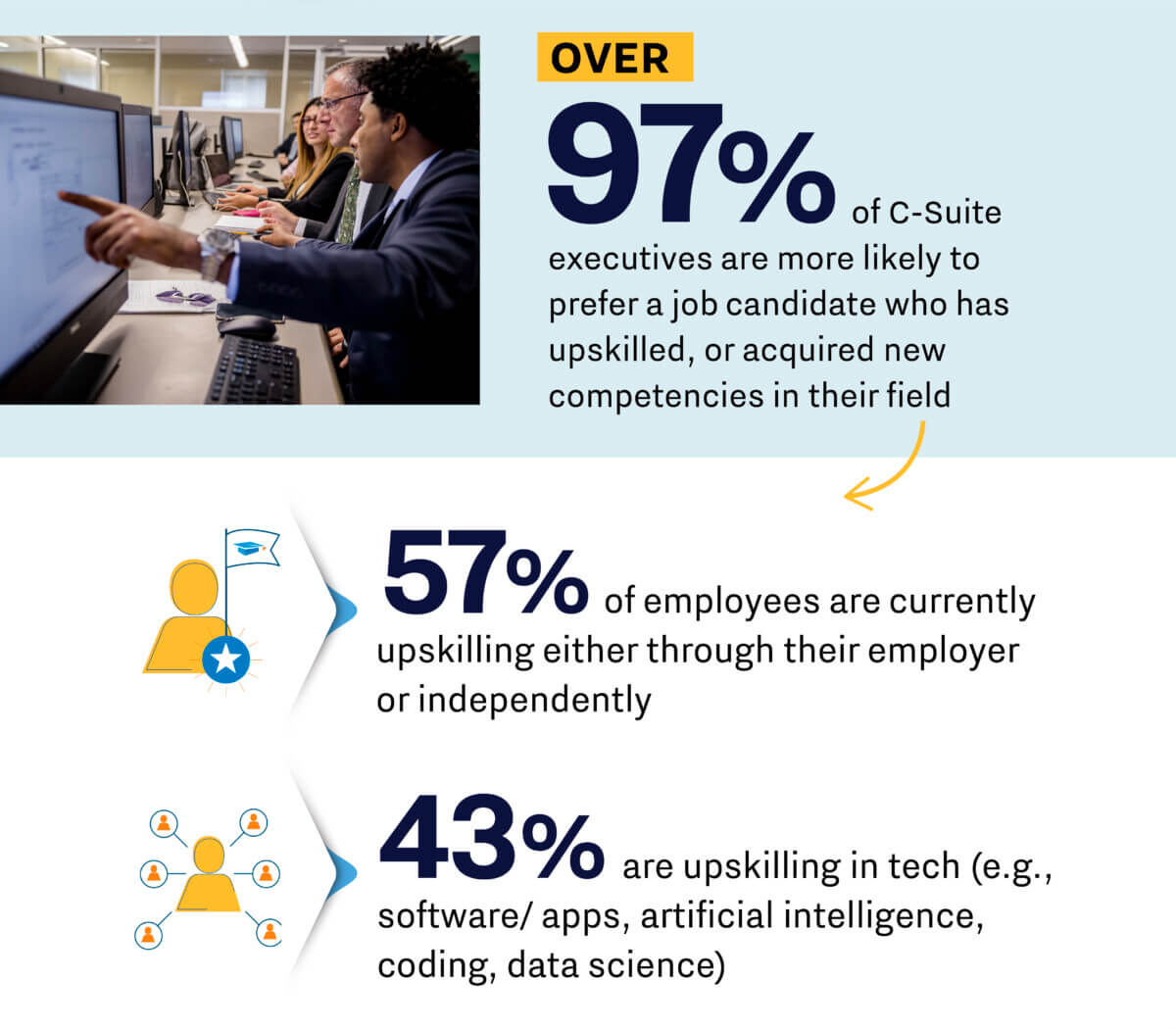 OVER

97% of C-Suite executives are more likely to prefer a job candidate who has upskilled, or acquired new competencies in their field

57% of employees are currently upskilling either through their employer or independently

43% are upskilling in tech (e.g., software/ apps, artificial intelligence, coding, data science)